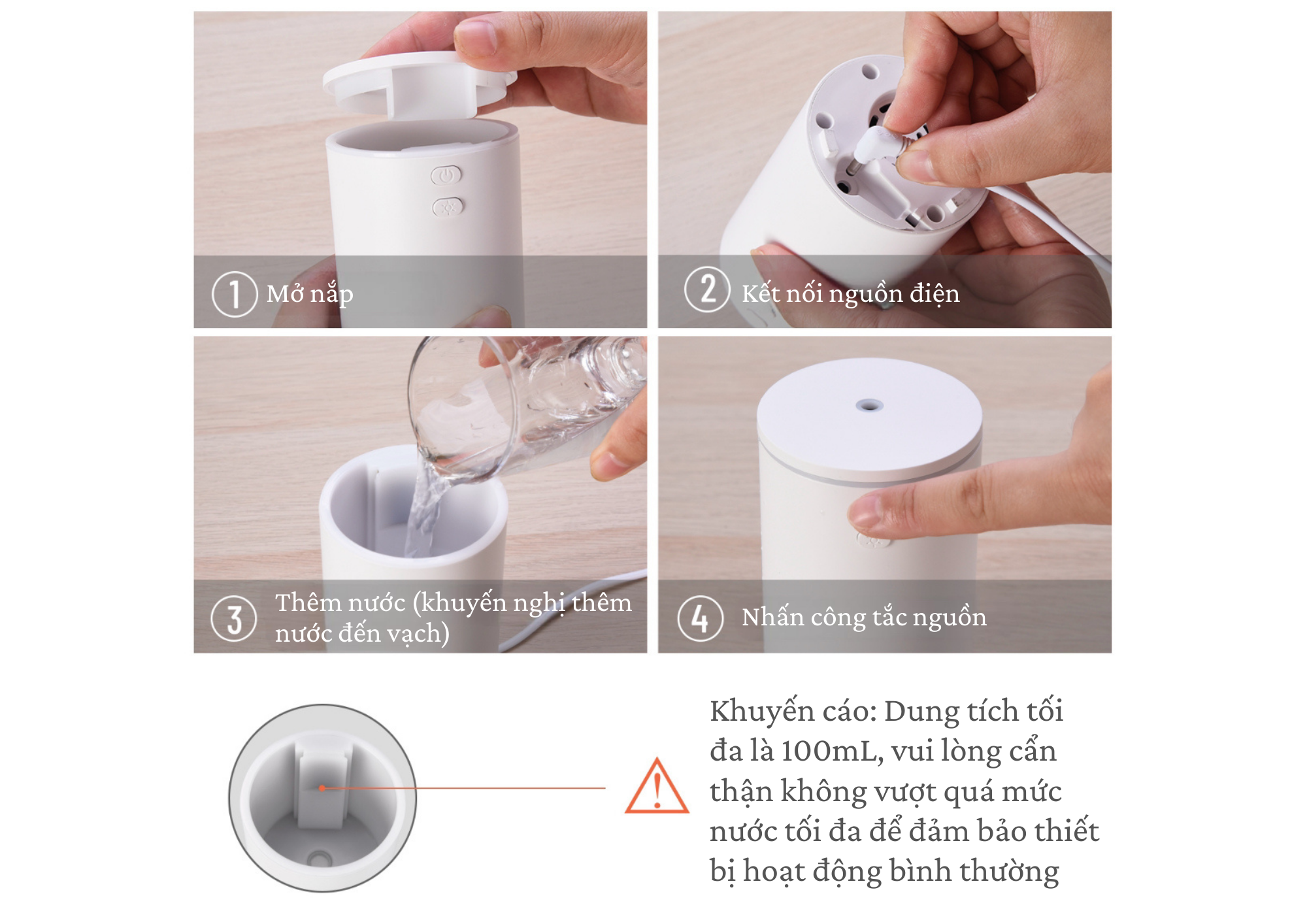 1 Mở nắp

2 Kết nối nguồn điện

3 Thêm nước (khuyến nghị thêm nước đến vạch)

4 Nhấn công tắc nguồn

Khuyến cáo: Dung tích tối đa là 100mL, vui lòng cẩn thận không vượt quá mức nước tối đa để đảm bảo thiết bị hoạt động bình thường